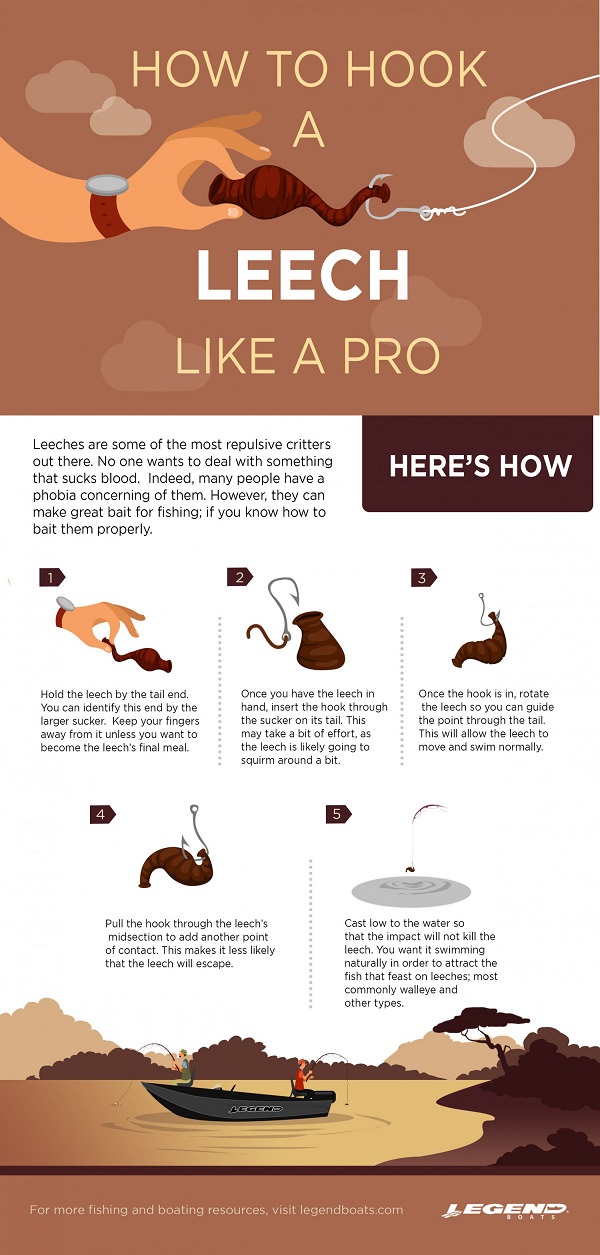 HOW TO HOOK A LEECH LIKE A PRO

Leeches are some of the most repulsive critters out there. No one wants to deal with something that sucks blood. Indeed, many people have a phobia concerning of them. However, they can make great bait for fishing; if you know how to bait them properly.

HERE'S HOW

1

Hold the leech by the tail end. You can identify this end by the larger sucker. Keep your fingers away from it unless you want to become the leech's final meal.

2

Once you have the leech in hand, insert the hook through the sucker on its tail. This may take a bit of effort, as the leech is likely going to squirm around a bit.

3

Once the hook is in, rotate the leech so you can guide the point through the tail. This will allow the leech to move and swim normally.

4

Pull the hook through the leech's midsection to add another point of contact. This makes it less likely that the leech will escape.

5

Cast low to the water so that the impact will not kill the leech. You want it swimming naturally in order to attract the fish that feast on leeches; most commonly walleye and other types.

LEGEND

For more fishing and boating resources, visit legendboats.com

LEGEND BOATS